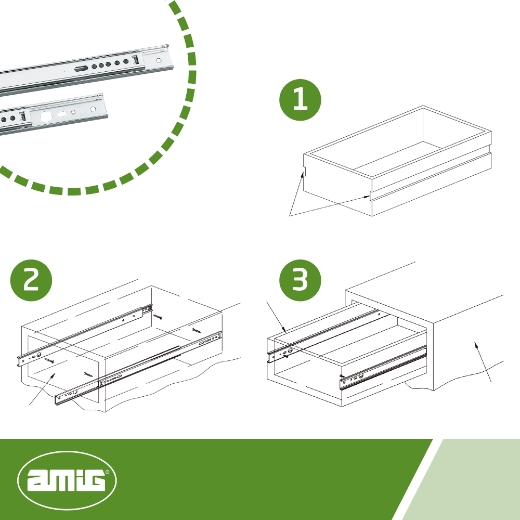 1

2

3

amig